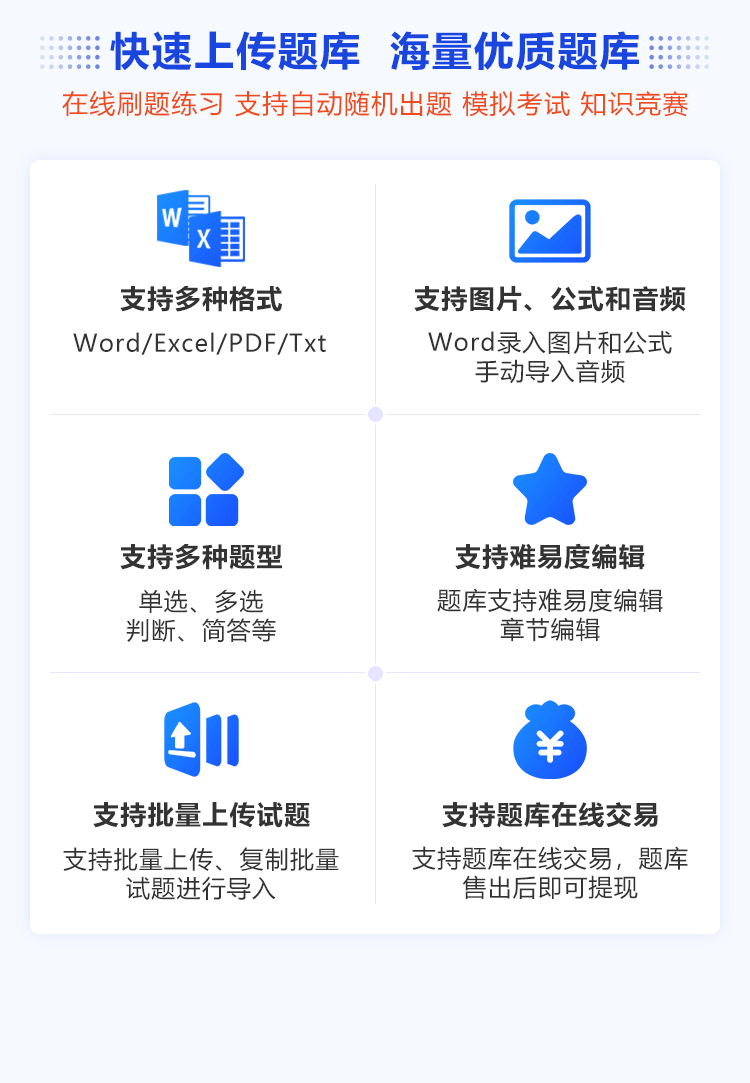 快速上传题库 海量优质题库

在线刷题练习 支持自动随机出题 模拟考试 知识竞赛

支持多种格式

Word/Excel/PDF/Txt

支持图片、公式和音频

Word录入图片和公式
手动导入音频

支持多种题型

单选、多选
判断、简答等

支持难易度编辑

题库支持难易度编辑
章节编辑

支持批量上传试题

支持批量上传、复制批量
试题进行导入

支持题库在线交易

支持题库在线交易，题库
售出后即可提现